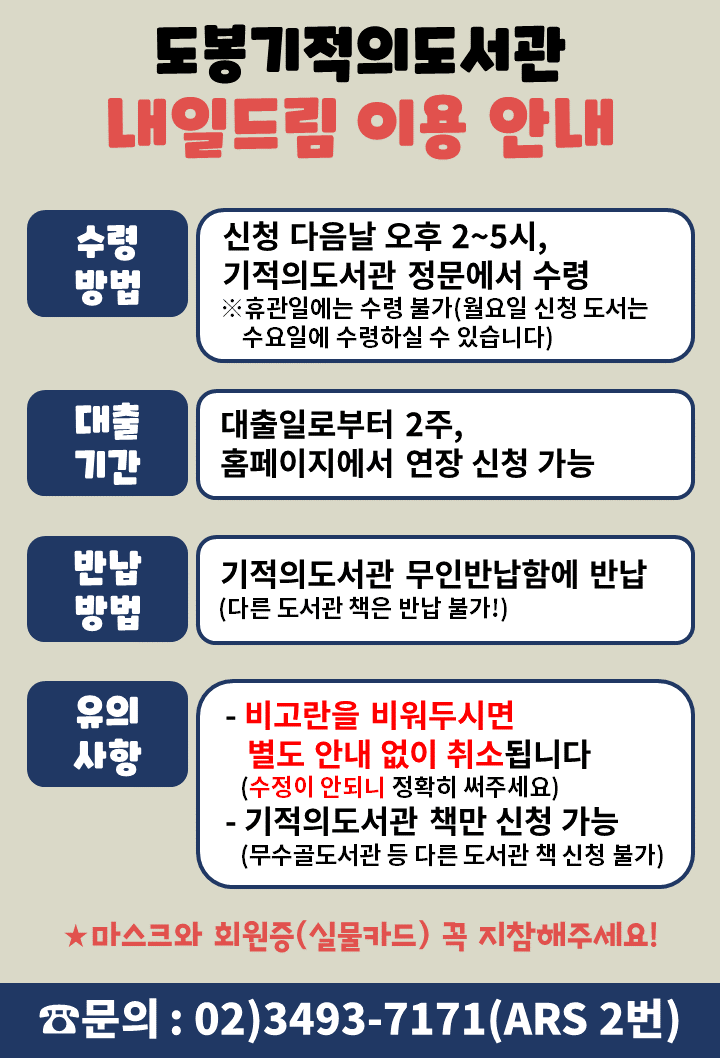 도봉기적의도서관
내일드림 이용 안내

수령
방법

신청 다음날 오후 2~5시,
기적의도서관 정문에서 수령
※휴관일에는 수령 불가(월요일 신청 도서는 수요일에 수령하실 수 있습니다)

대출
기간

대출일로부터 2주,
홈페이지에서 연장 신청 가능

반납
방법

기적의도서관 무인반납함에 반납
(다른 도서관 책은 반납 불가!)

유의
사항

- 비고란을 비워두시면
별도 안내 없이 취소됩니다
(수정이 안되니 정확히 써주세요)
- 기적의도서관 책만 신청 가능
(무수골도서관 등 다른 도서관 책 신청 불가)

★마스크와 회원증(실물카드) 꼭 지참해주세요!

☎문의 : 02)3493-7171(ARS 2번)